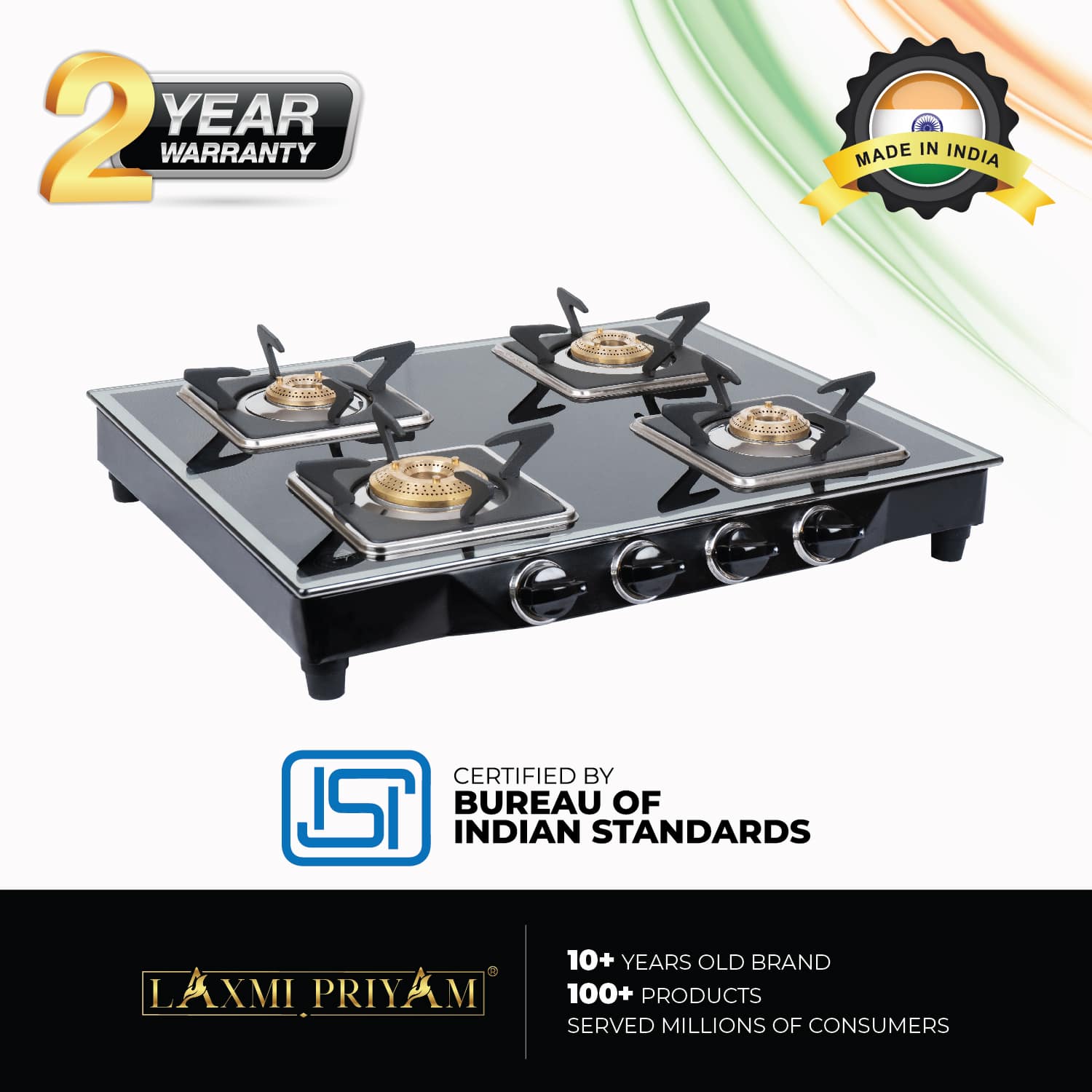 2 YEAR WARRANTY

MADE IN INDIA

ISI

CERTIFIED BY
BUREAU OF
INDIAN STANDARDS

LAXMI PRIYAM®

10+ YEARS OLD BRAND
100+ PRODUCTS
SERVED MILLIONS OF CONSUMERS