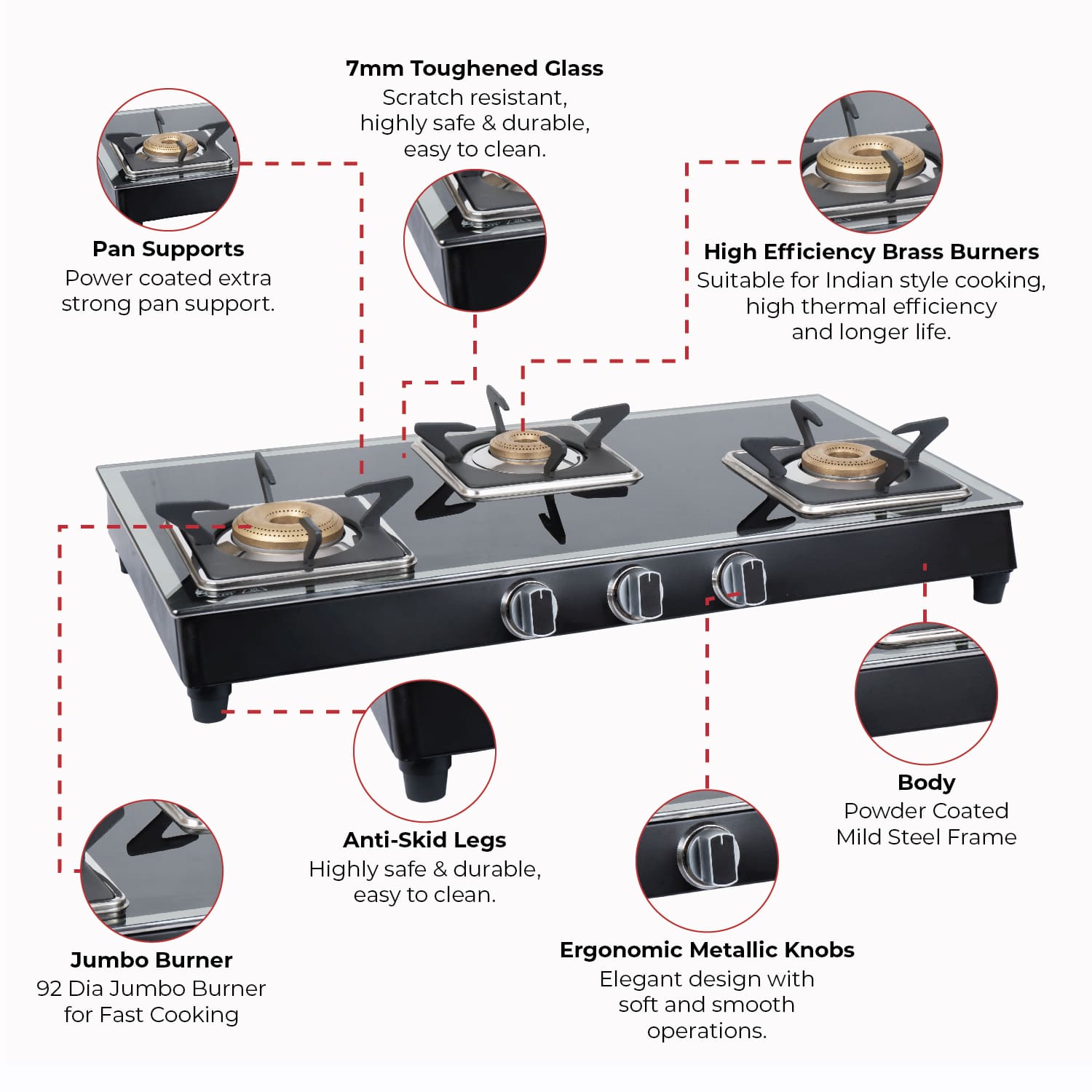 7mm Toughened Glass
Scratch resistant, highly safe & durable, easy to clean.

Pan Supports
Power coated extra strong pan support.

High Efficiency Brass Burners
Suitable for Indian style cooking, high thermal efficiency and longer life.

Body
Powder Coated Mild Steel Frame

Anti-Skid Legs
Highly safe & durable, easy to clean.

Jumbo Burner
92 Dia Jumbo Burner for Fast Cooking

Ergonomic Metallic Knobs
Elegant design with soft and smooth operations.