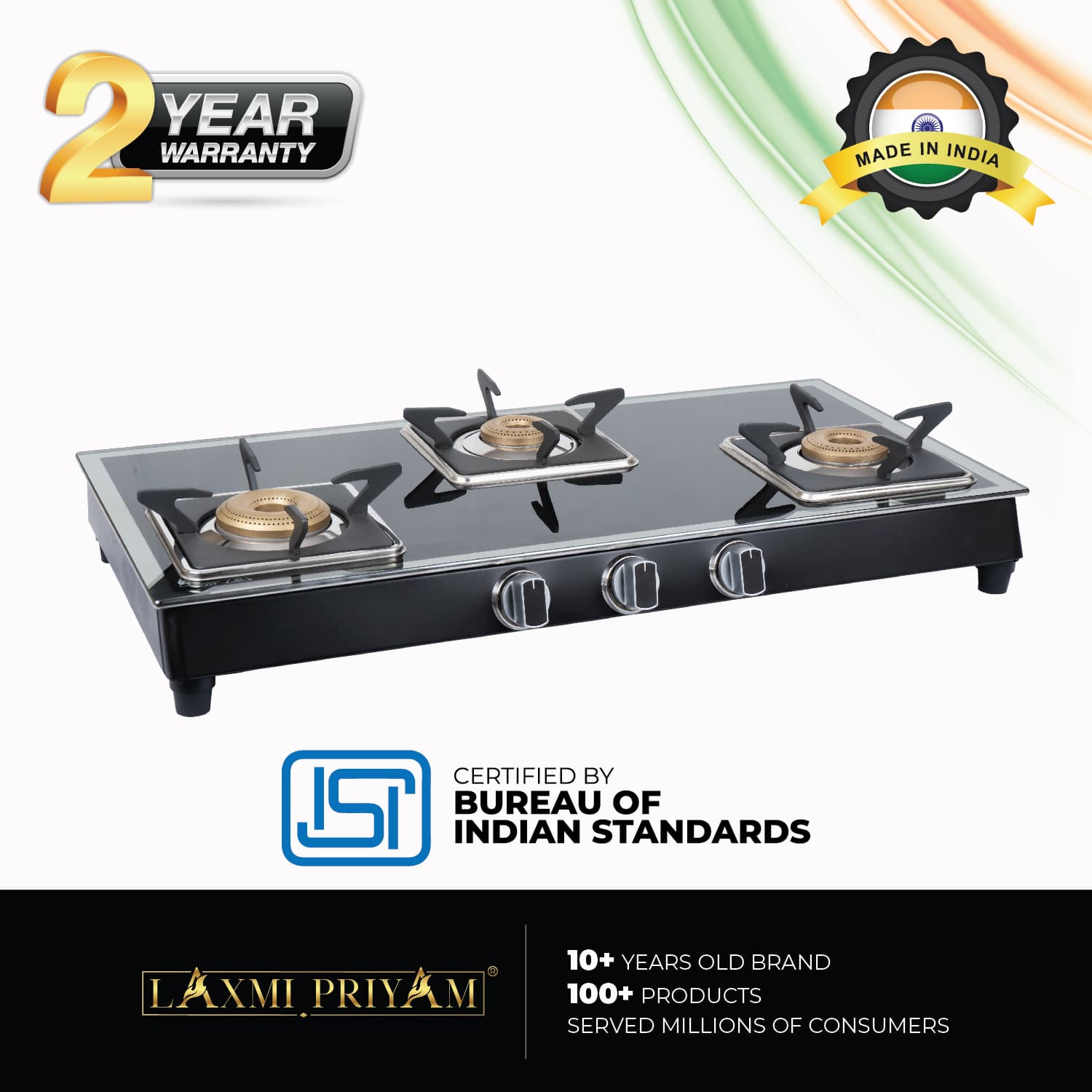 2 YEAR WARRANTY

MADE IN INDIA

ISI

CERTIFIED BY
BUREAU OF
INDIAN STANDARDS

LAXMI PRIYAM®

10+ YEARS OLD BRAND
100+ PRODUCTS
SERVED MILLIONS OF CONSUMERS