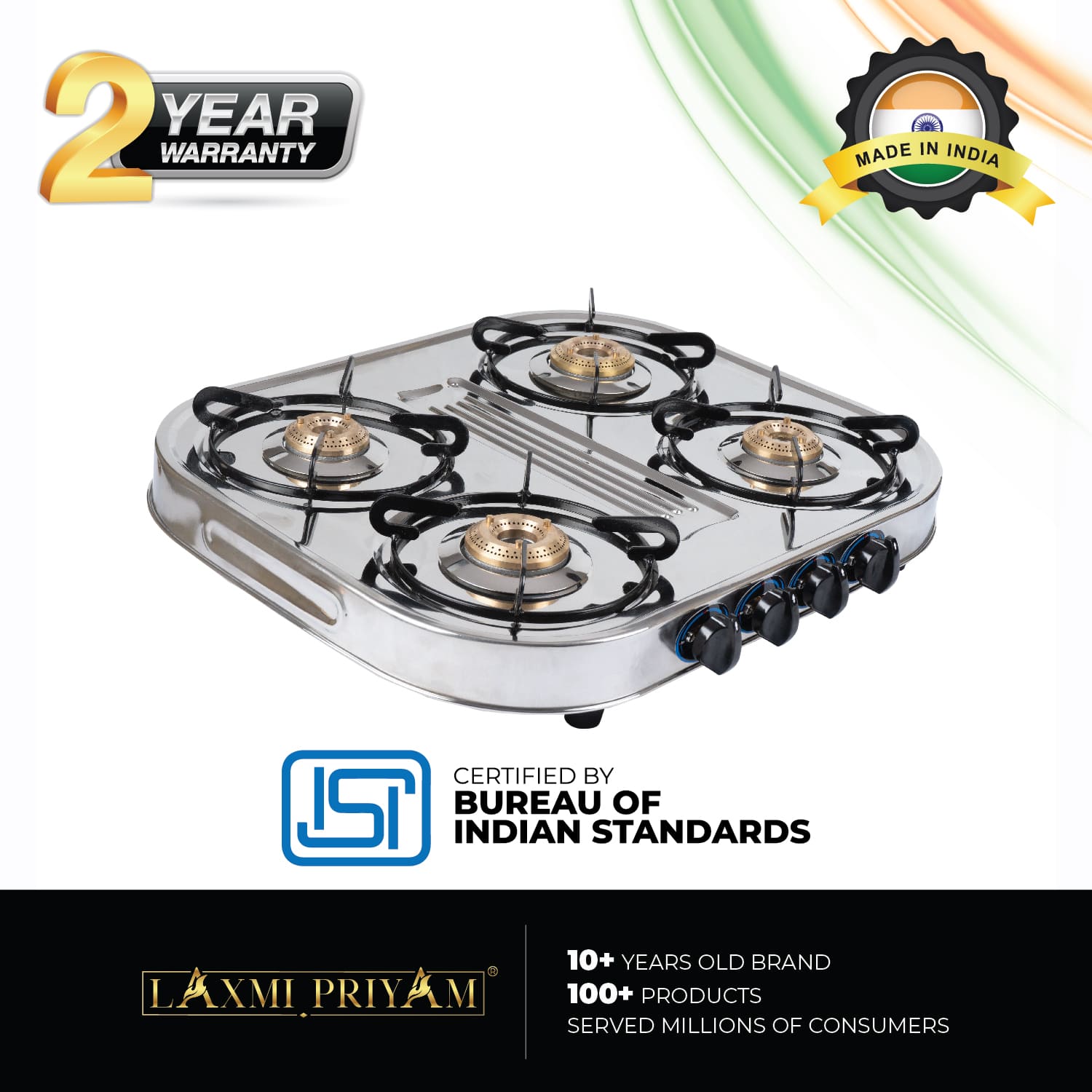 2 YEAR WARRANTY

MADE IN INDIA

ISI

CERTIFIED BY
BUREAU OF
INDIAN STANDARDS

LAXMI PRIYAM®

10+ YEARS OLD BRAND
100+ PRODUCTS
SERVED MILLIONS OF CONSUMERS