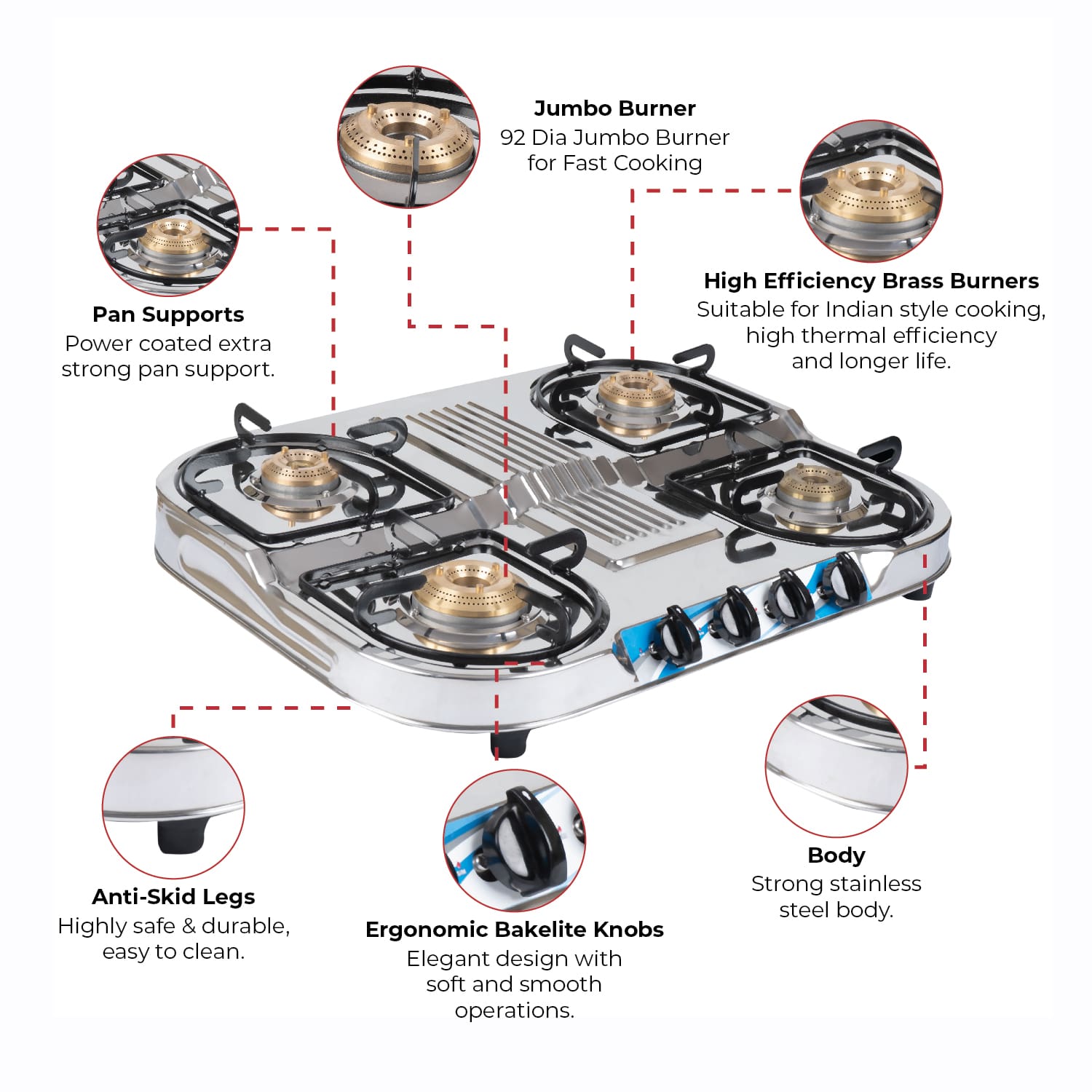 Jumbo Burner
92 Dia Jumbo Burner for Fast Cooking

Pan Supports
Power coated extra strong pan support.

High Efficiency Brass Burners
Suitable for Indian style cooking, high thermal efficiency and longer life.

Anti-Skid Legs
Highly safe & durable, easy to clean.

Ergonomic Bakelite Knobs
Elegant design with soft and smooth operations.

Body
Strong stainless steel body.