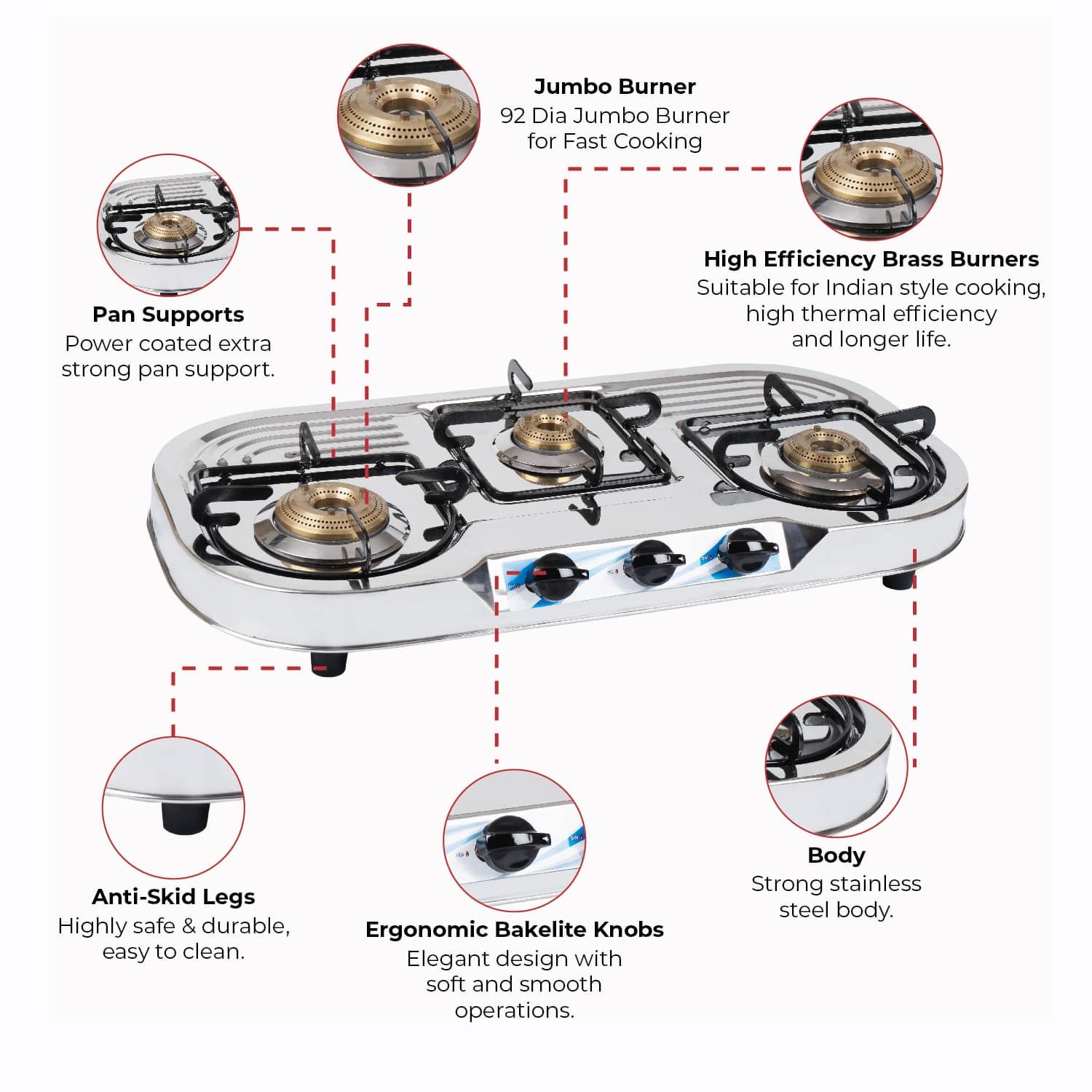 Jumbo Burner
92 Dia Jumbo Burner for Fast Cooking

Pan Supports
Power coated extra strong pan support.

High Efficiency Brass Burners
Suitable for Indian style cooking, high thermal efficiency and longer life.

Anti-Skid Legs
Highly safe & durable, easy to clean.

Ergonomic Bakelite Knobs
Elegant design with soft and smooth operations.

Body
Strong stainless steel body.