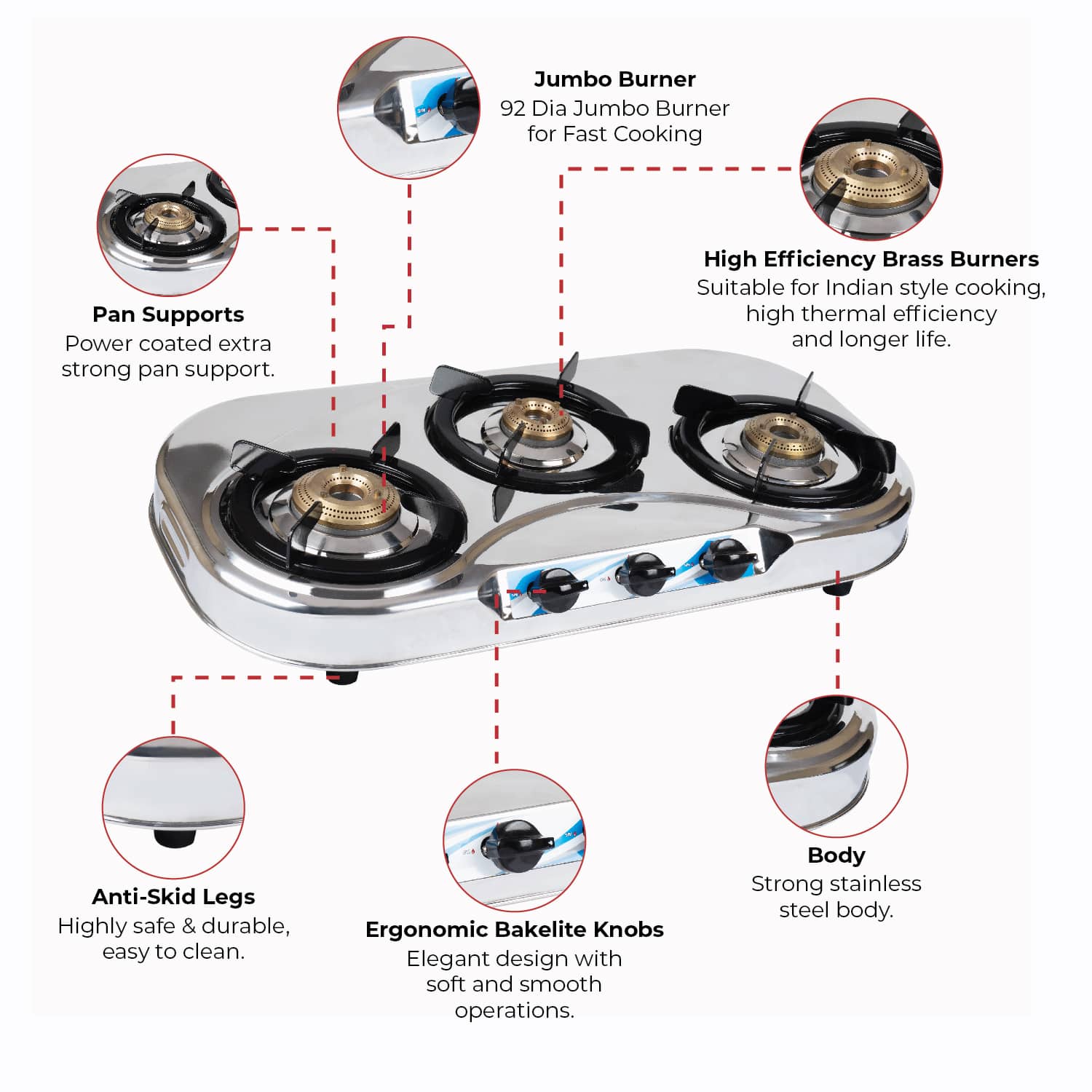 Jumbo Burner
92 Dia Jumbo Burner for Fast Cooking

Pan Supports
Power coated extra strong pan support.

High Efficiency Brass Burners
Suitable for Indian style cooking, high thermal efficiency and longer life.

Anti-Skid Legs
Highly safe & durable, easy to clean.

Ergonomic Bakelite Knobs
Elegant design with soft and smooth operations.

Body
Strong stainless steel body.