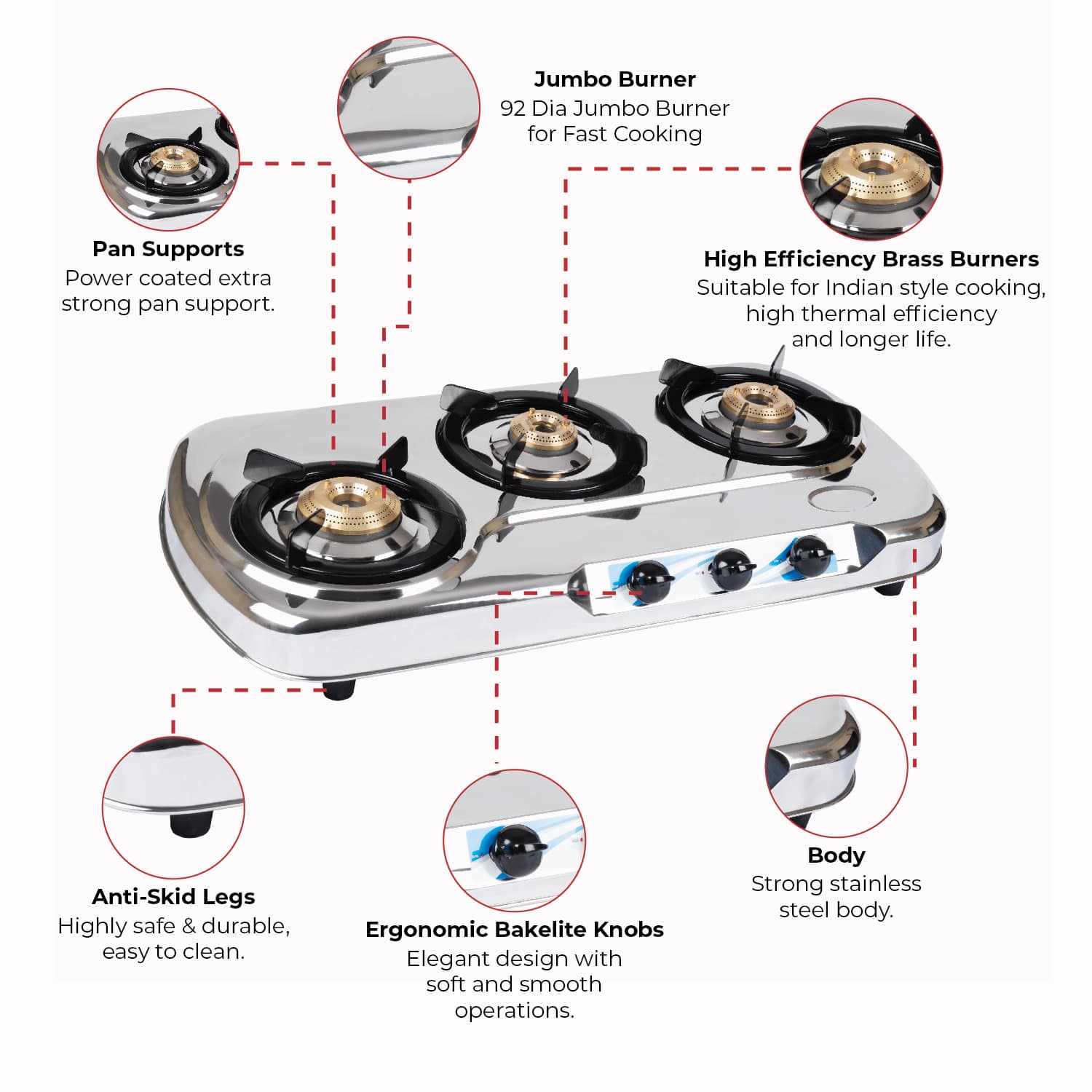 Jumbo Burner
92 Dia Jumbo Burner for Fast Cooking

Pan Supports
Power coated extra strong pan support.

High Efficiency Brass Burners
Suitable for Indian style cooking, high thermal efficiency and longer life.

Anti-Skid Legs
Highly safe & durable, easy to clean.

Ergonomic Bakelite Knobs
Elegant design with soft and smooth operations.

Body
Strong stainless steel body.