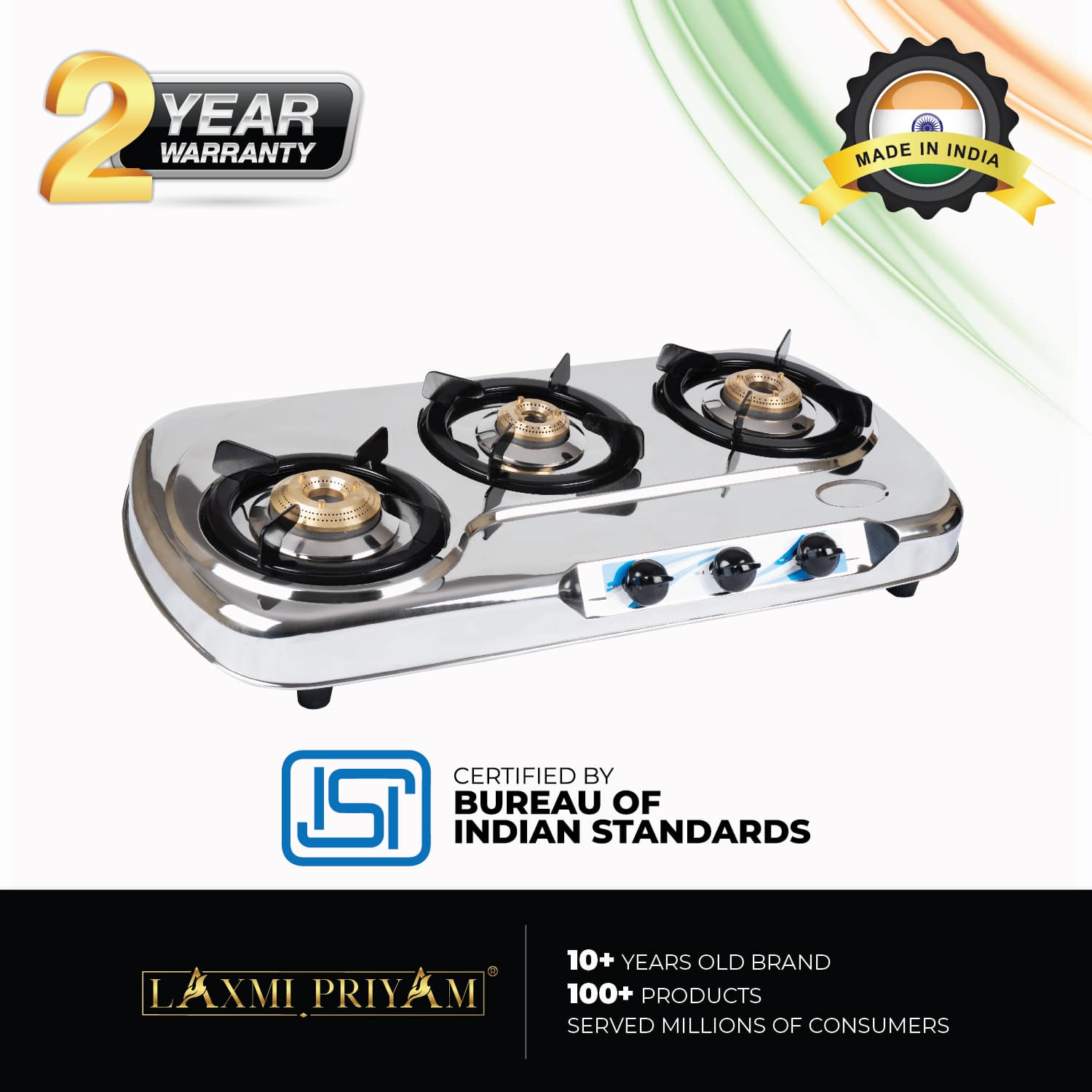 2 YEAR WARRANTY

MADE IN INDIA

ISI

CERTIFIED BY
BUREAU OF
INDIAN STANDARDS

LAXMI PRIYAM®

10+ YEARS OLD BRAND
100+ PRODUCTS
SERVED MILLIONS OF CONSUMERS