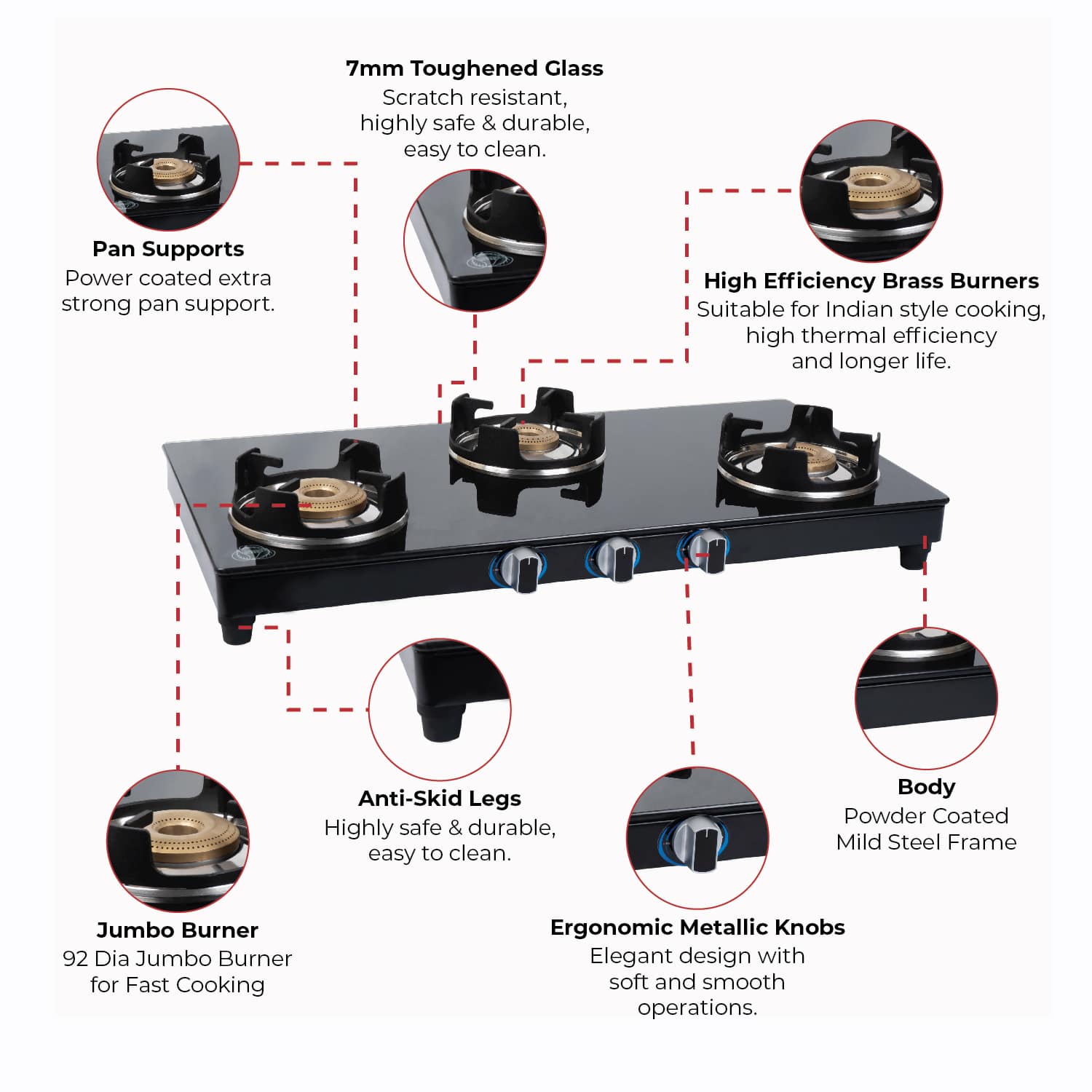 7mm Toughened Glass
Scratch resistant, highly safe & durable, easy to clean.

Pan Supports
Power coated extra strong pan support.

High Efficiency Brass Burners
Suitable for Indian style cooking, high thermal efficiency and longer life.

Anti-Skid Legs
Highly safe & durable, easy to clean.

Body
Powder Coated Mild Steel Frame

Jumbo Burner
92 Dia Jumbo Burner for Fast Cooking

Ergonomic Metallic Knobs
Elegant design with soft and smooth operations.