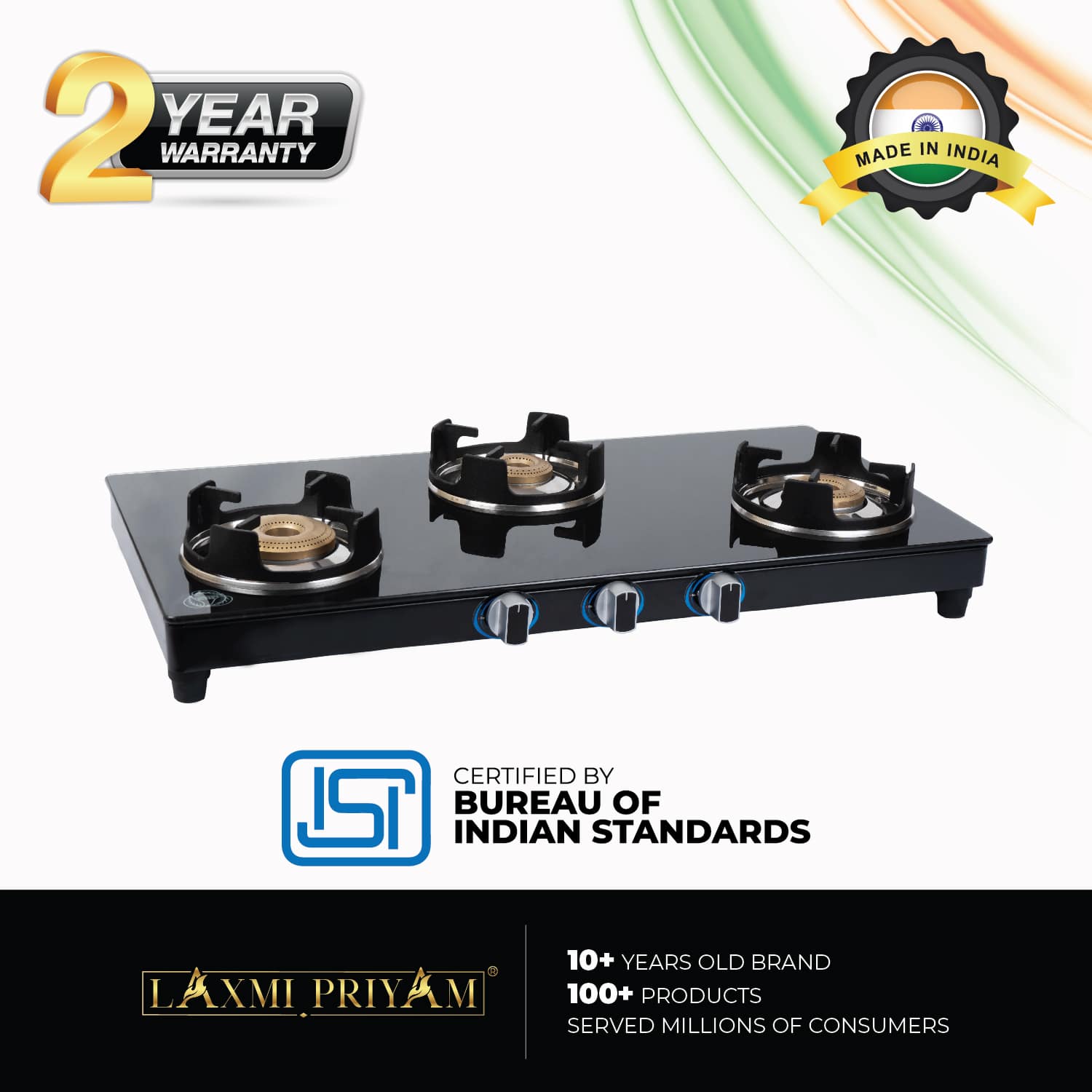 2 YEAR WARRANTY

MADE IN INDIA

ISI

CERTIFIED BY
BUREAU OF
INDIAN STANDARDS

LAXMI PRIYAM®

10+ YEARS OLD BRAND
100+ PRODUCTS
SERVED MILLIONS OF CONSUMERS