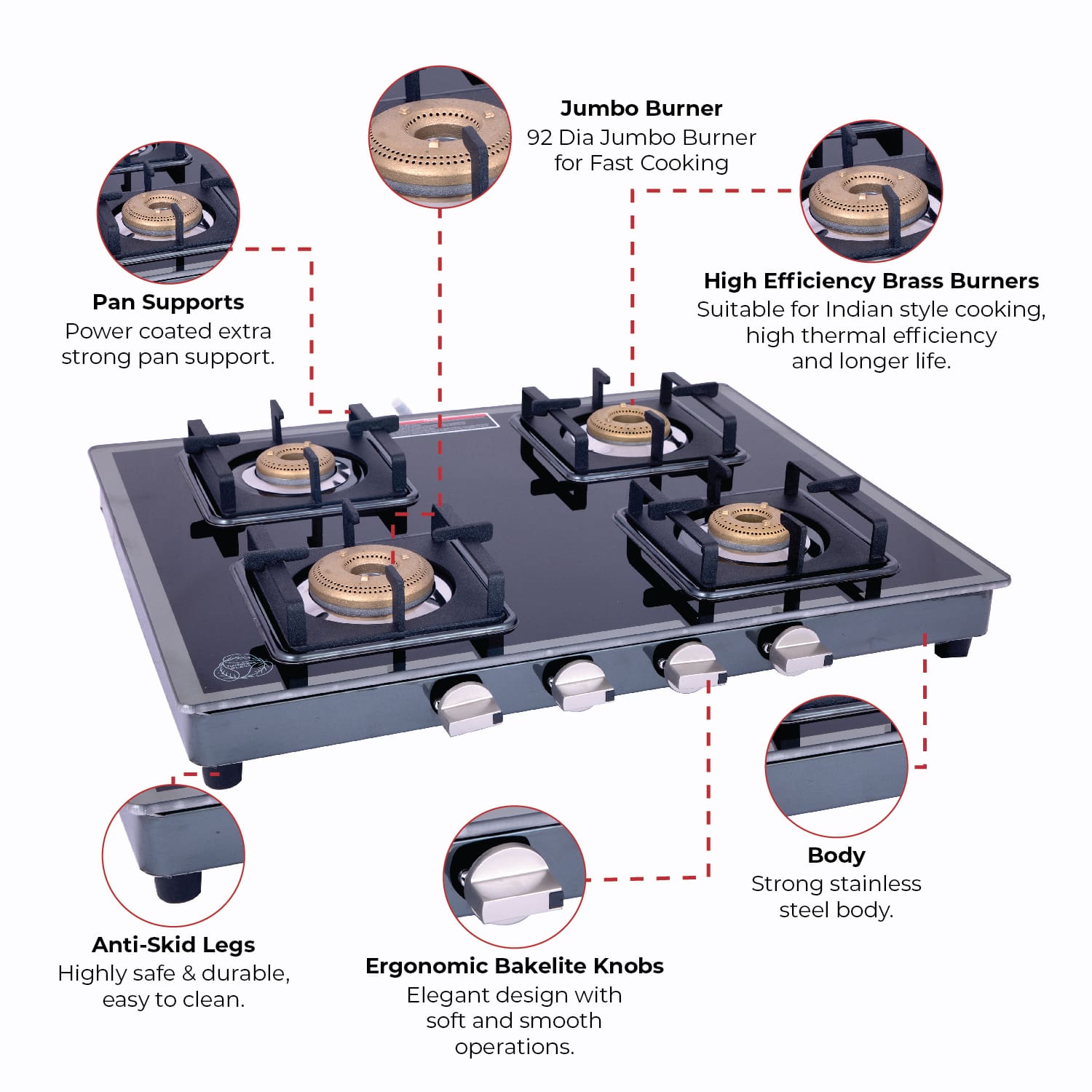 Jumbo Burner
92 Dia Jumbo Burner for Fast Cooking

Pan Supports
Power coated extra strong pan support.

High Efficiency Brass Burners
Suitable for Indian style cooking, high thermal efficiency and longer life.

Anti-Skid Legs
Highly safe & durable, easy to clean.

Ergonomic Bakelite Knobs
Elegant design with soft and smooth operations.

Body
Strong stainless steel body.