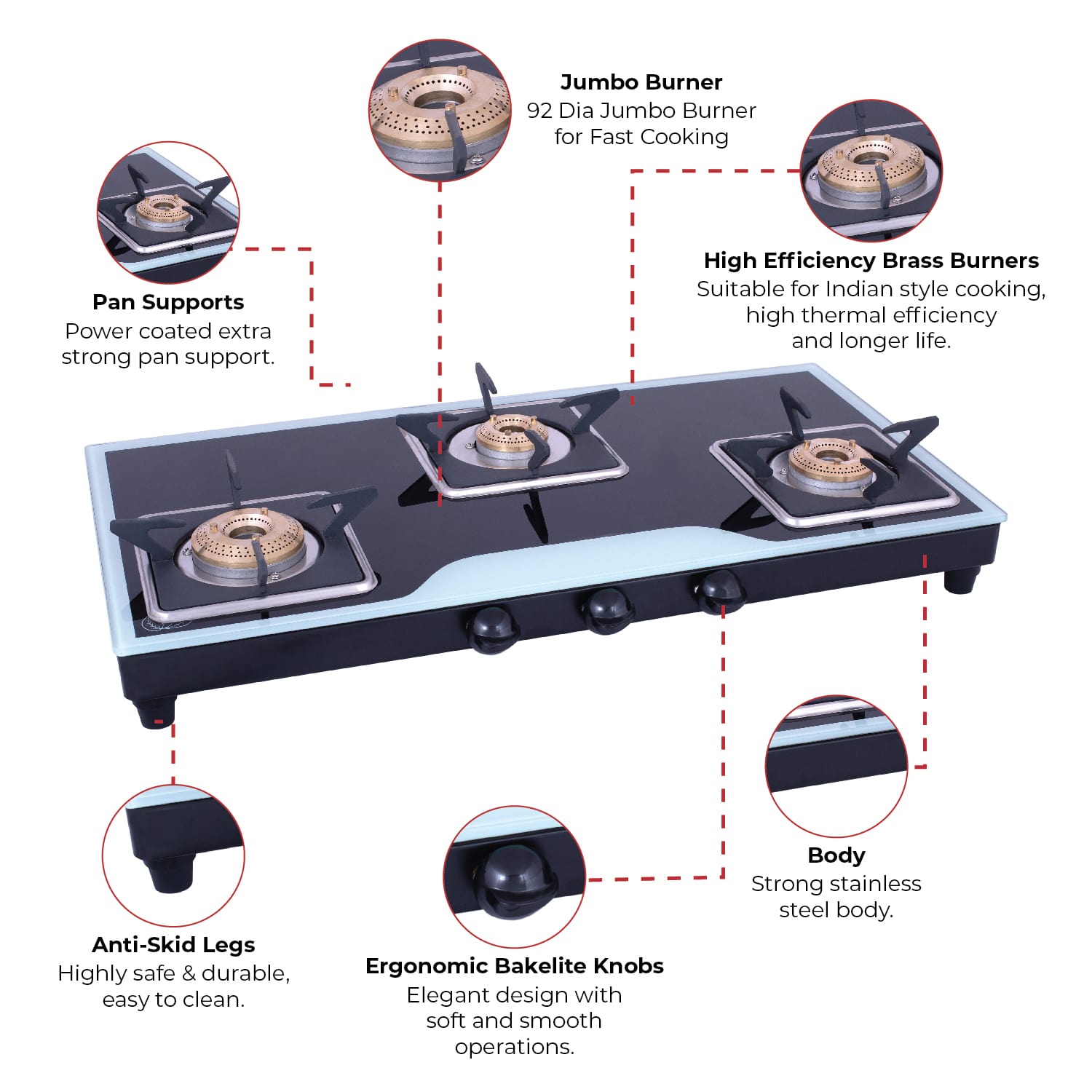 Jumbo Burner
92 Dia Jumbo Burner for Fast Cooking

Pan Supports
Power coated extra strong pan support.

High Efficiency Brass Burners
Suitable for Indian style cooking, high thermal efficiency and longer life.

Anti-Skid Legs
Highly safe & durable, easy to clean.

Ergonomic Bakelite Knobs
Elegant design with soft and smooth operations.

Body
Strong stainless steel body.